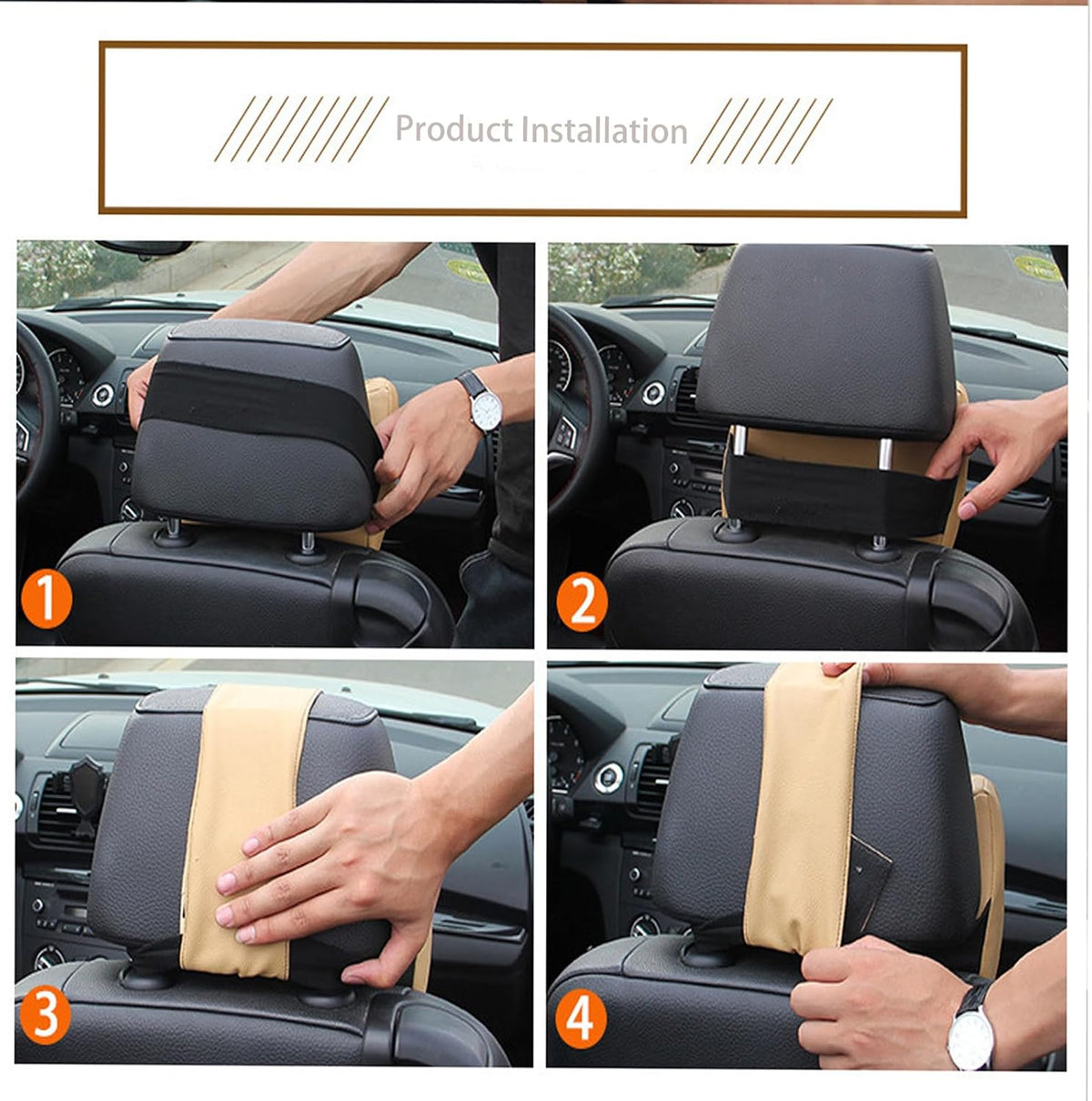 Product Installation

1

2

3

4